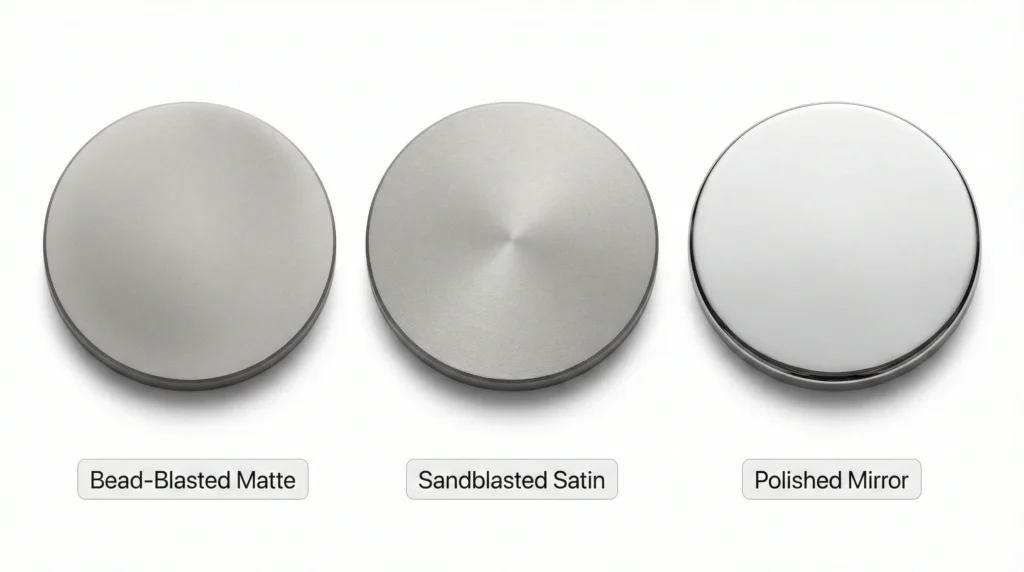 Bead-Blasted Matte

Sandblasted Satin

Polished Mirror