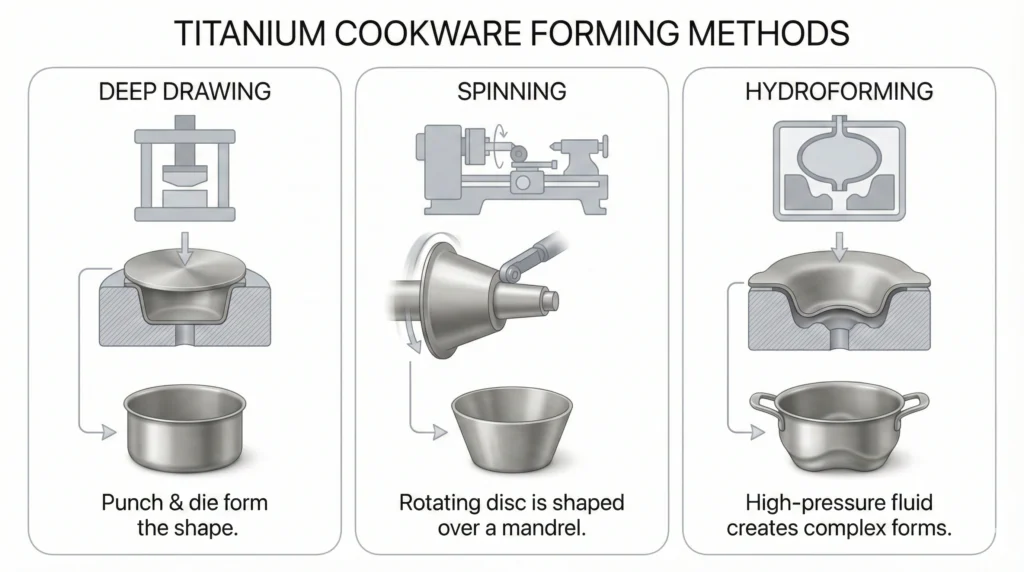 TITANIUM COOKWARE FORMING METHODS

DEEP DRAWING

Punch & die form the shape.

SPINNING

Rotating disc is shaped over a mandrel.

HYDROFORMING

High-pressure fluid creates complex forms.